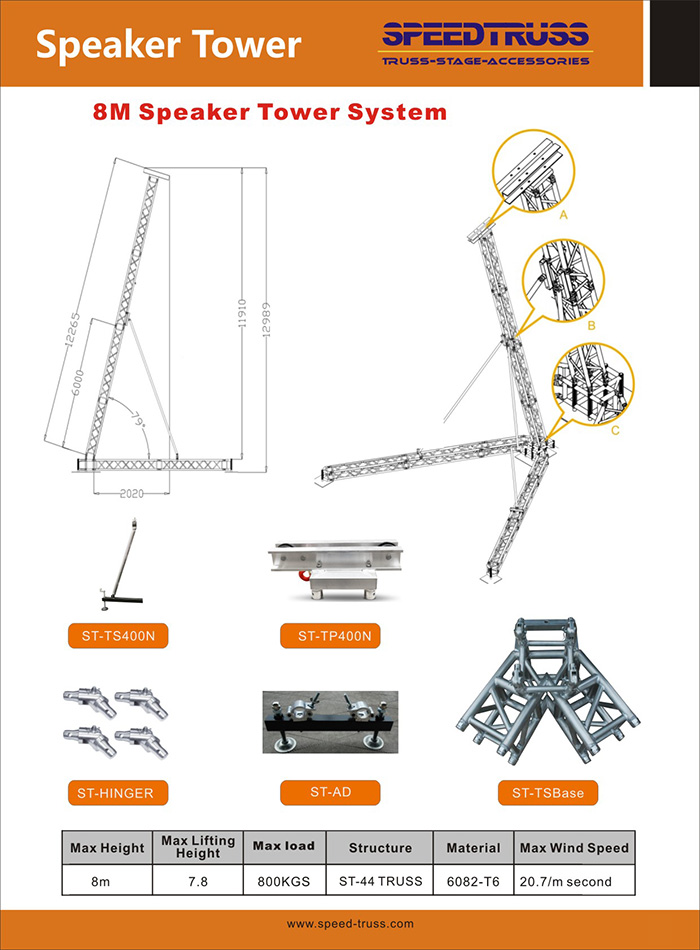 Speaker Tower

SPEEDTRUSS
TRUSS-STAGE-ACCESSORIES

8M Speaker Tower System

12265
6000
79°
11910
12989
2020

A
B
C

ST-TS400N

ST-TP400N

ST-HINGER

ST-AD

ST-TSBase

| Max Height | Max Lifting Height | Max load | Structure | Material | Max Wind Speed |
|---|---|---|---|---|---|
| 8m | 7.8 | 800KGS | ST-44 TRUSS | 6082-T6 | 20.7/m second |

www.speed-truss.com